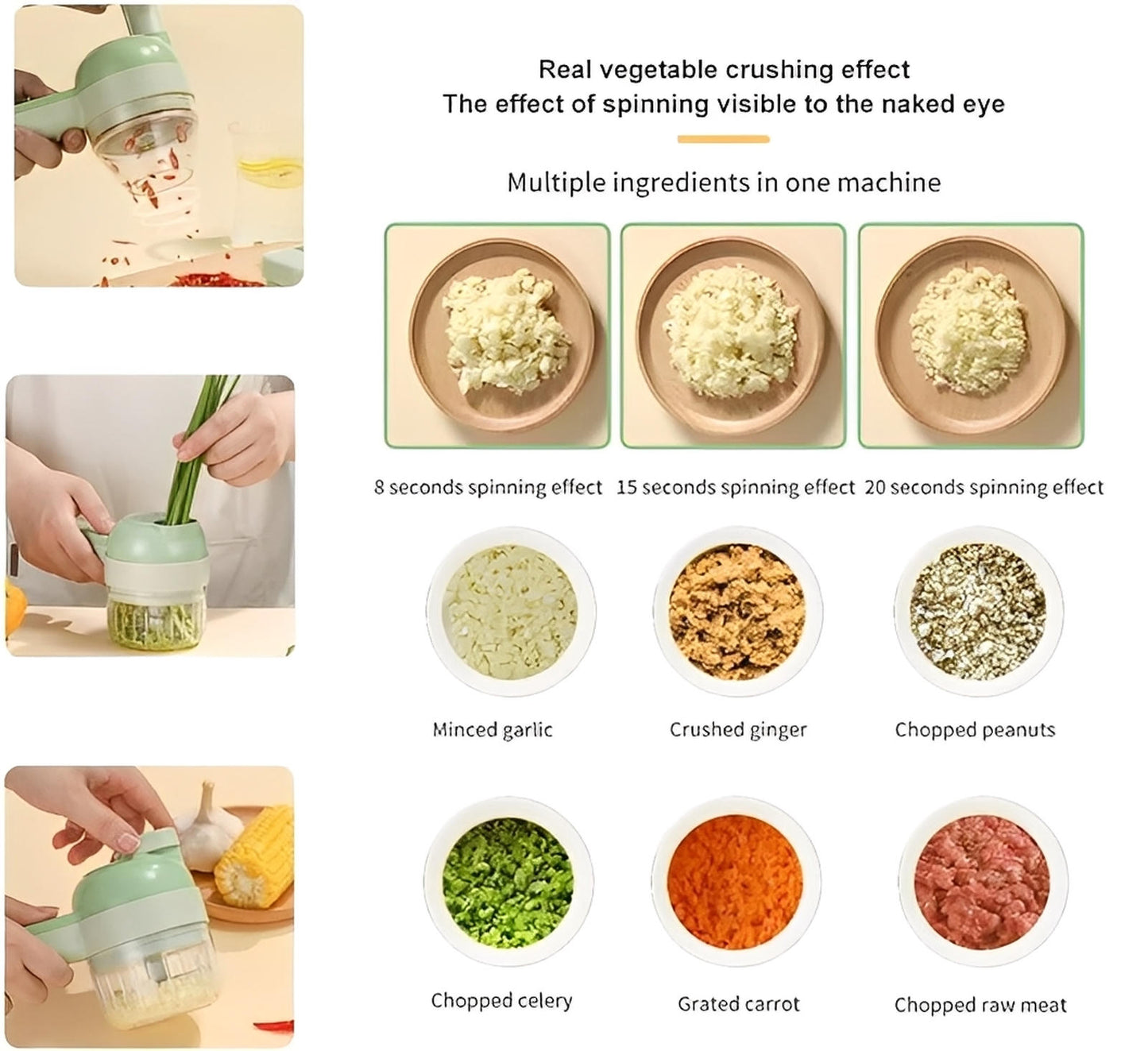 Real vegetable crushing effect
The effect of spinning visible to the naked eye

Multiple ingredients in one machine

8 seconds spinning effect

15 seconds spinning effect

20 seconds spinning effect

Minced garlic

Crushed ginger

Chopped peanuts

Chopped celery

Grated carrot

Chopped raw meat